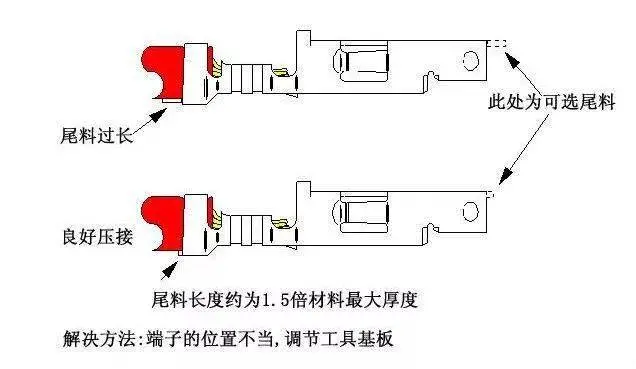 此处为可选尾料

尾料过长

良好压接

尾料长度约为1.5倍材料最大厚度

解决方法:端子的位置不当,调节工具基板