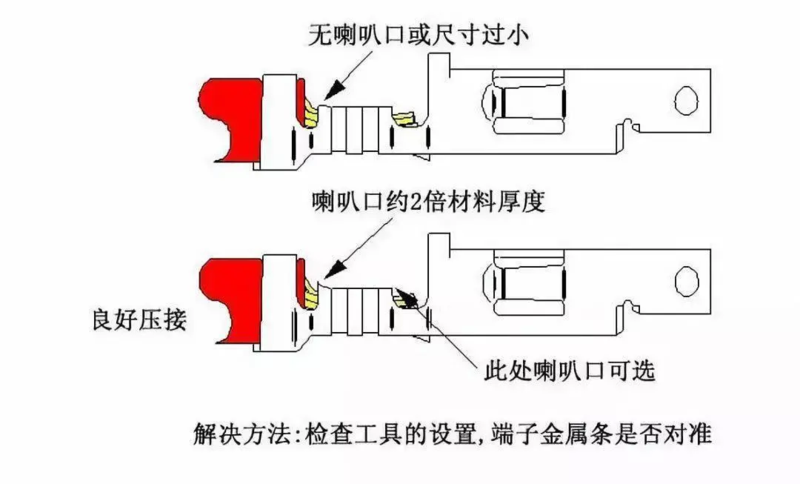 无喇叭口或尺寸过小

喇叭口约2倍材料厚度

良好压接

此处喇叭口可选

解决方法:检查工具的设置,端子金属条是否对准